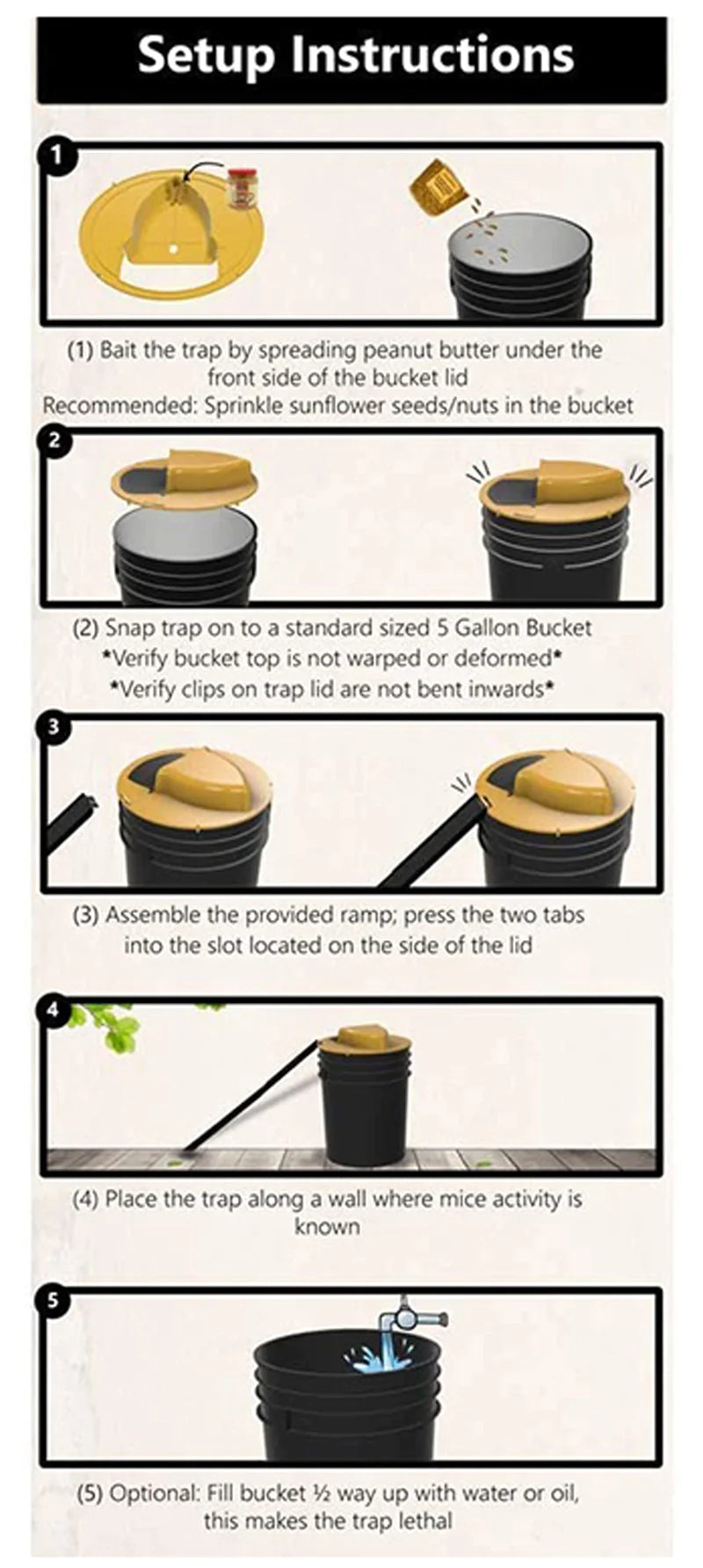 Setup Instructions

1

(1) Bait the trap by spreading peanut butter under the front side of the bucket lid
Recommended: Sprinkle sunflower seeds/nuts in the bucket

2

(2) Snap trap on to a standard sized 5 Gallon Bucket
*Verify bucket top is not warped or deformed*
*Verify clips on trap lid are not bent inwards*

3

(3) Assemble the provided ramp; press the two tabs into the slot located on the side of the lid

4

(4) Place the trap along a wall where mice activity is known

5

(5) Optional: Fill bucket ½ way up with water or oil, this makes the trap lethal