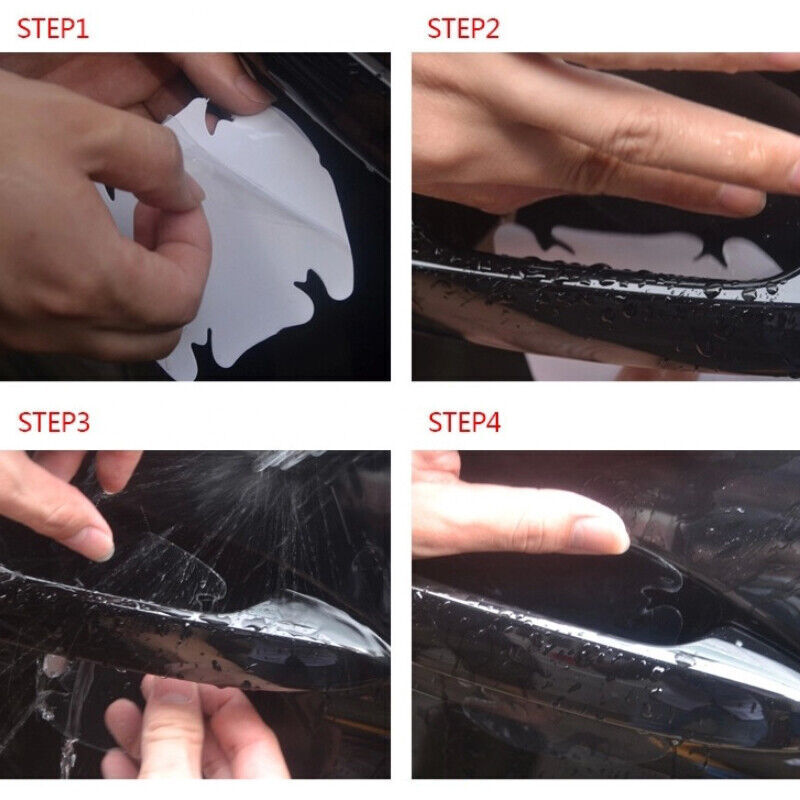 STEP1

STEP2

STEP3

STEP4