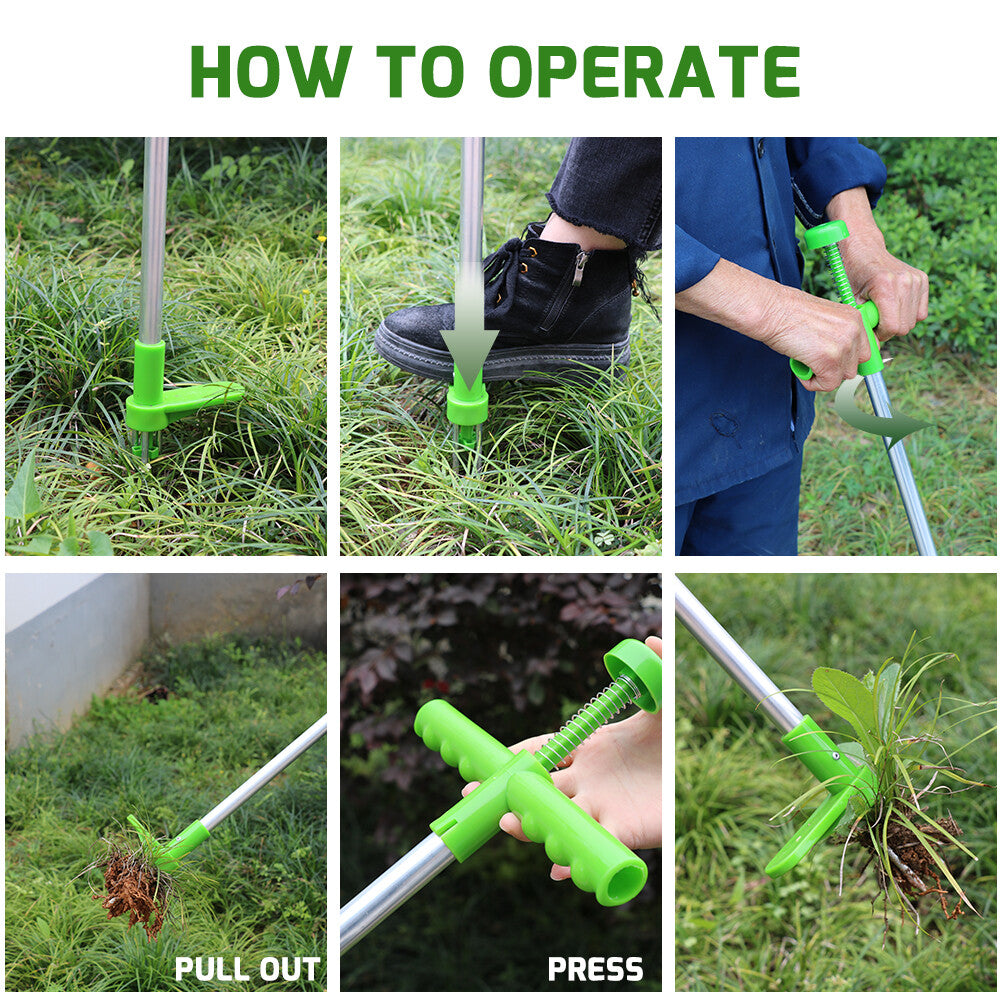 HOW TO OPERATE

PULL OUT

PRESS