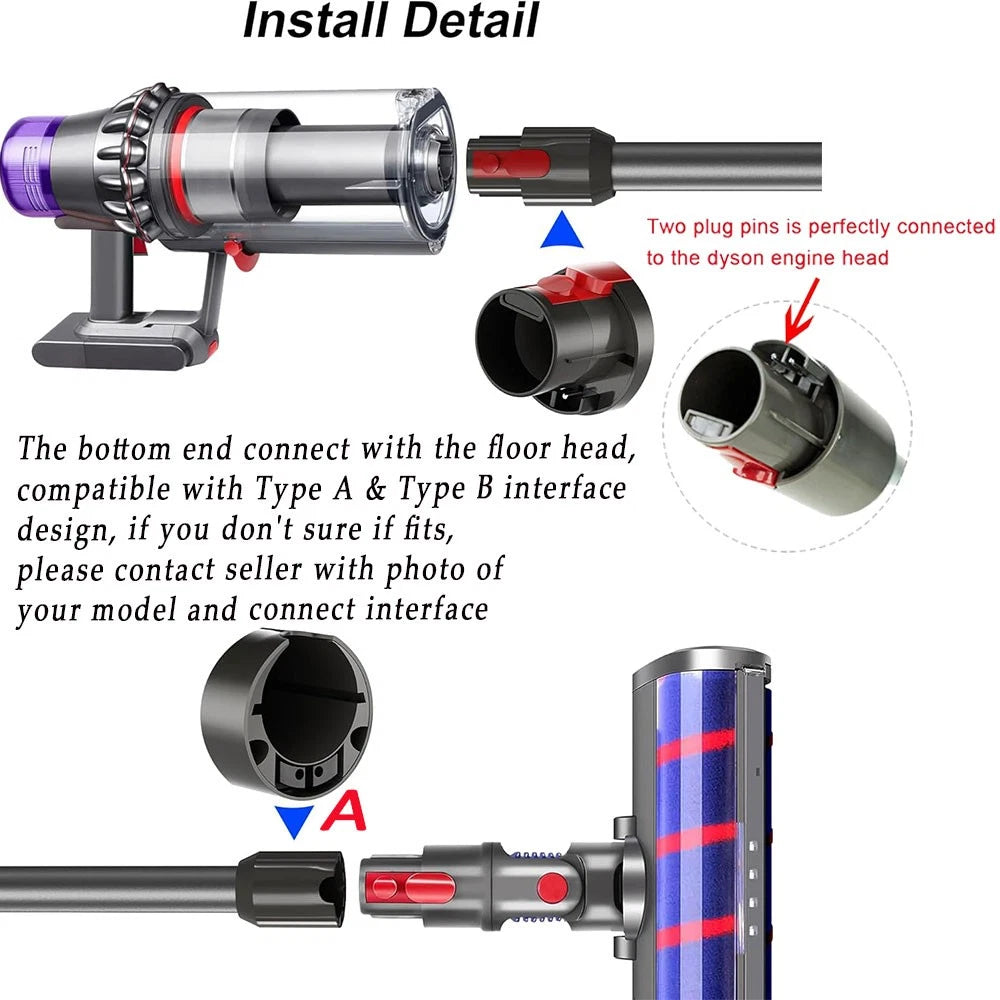 Install Detail

Two plug pins is perfectly connected to the dyson engine head

The bottom end connect with the floor head, compatible with Type A & Type B interface design, if you don't sure if fits, please contact seller with photo of your model and connect interface

A